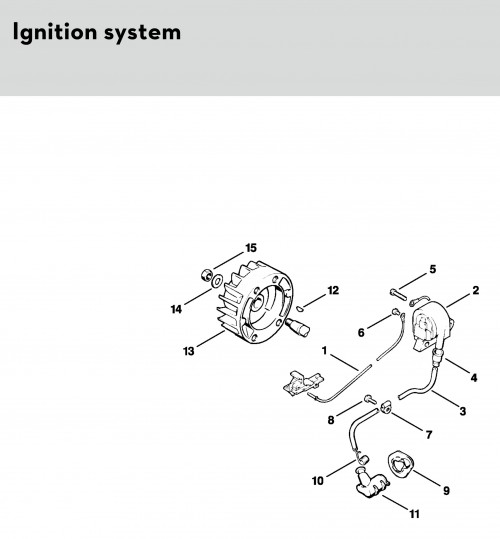 Ignition system

15
5
12
2
14
6
13
1
4
3
8
7
10
9
11